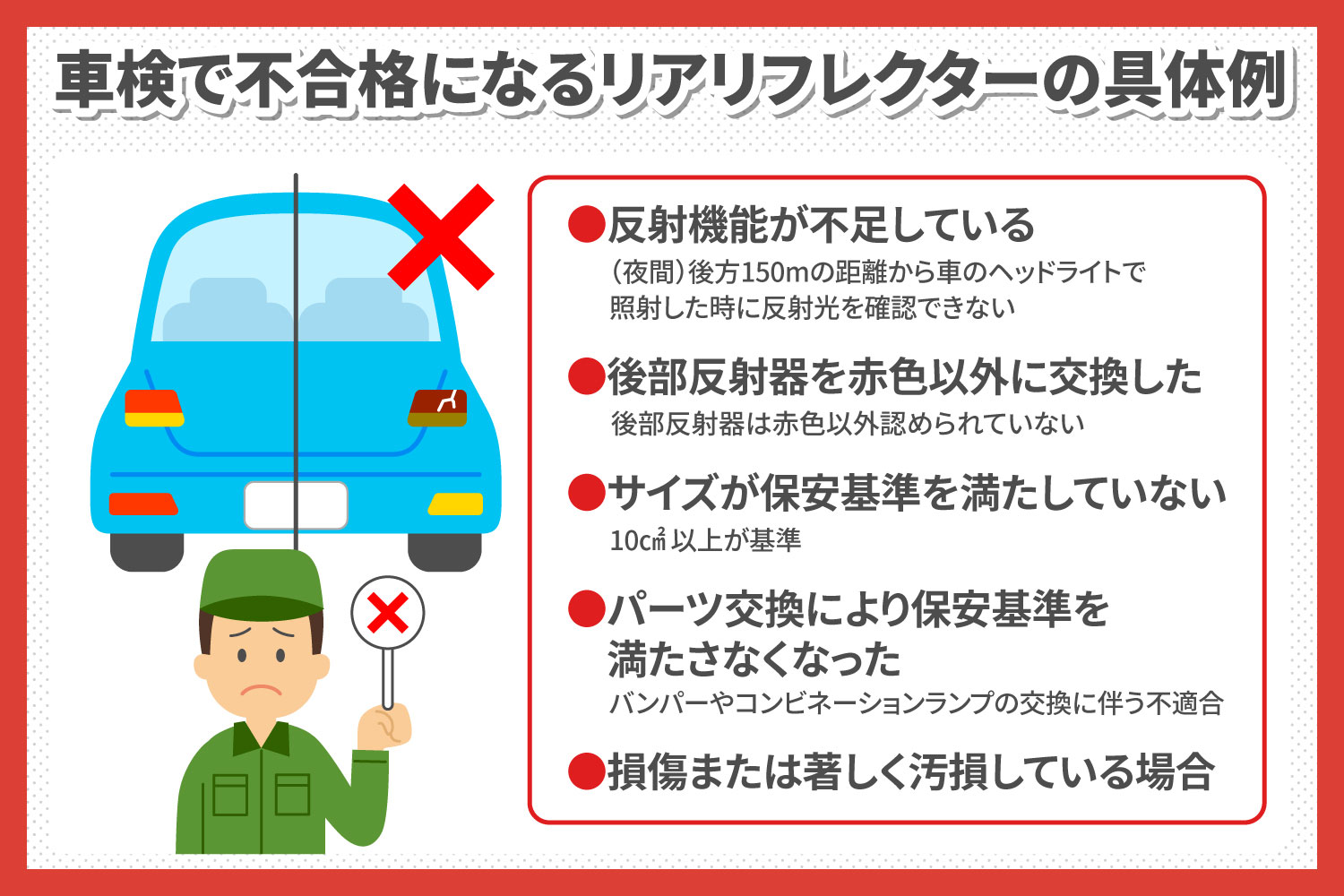 車検で不合格になるリアリフレクターの具体例

●反射機能が不足している
（夜間）後方150mの距離から車のヘッドライトで照射した時に反射光を確認できない

●後部反射器を赤色以外に交換した
後部反射器は赤色以外認められていない

●サイズが保安基準を満たしていない
10㎠以上が基準

●パーツ交換により保安基準を満たさなくなった
バンパーやコンビネーションランプの交換に伴う不適合

●損傷または著しく汚損している場合