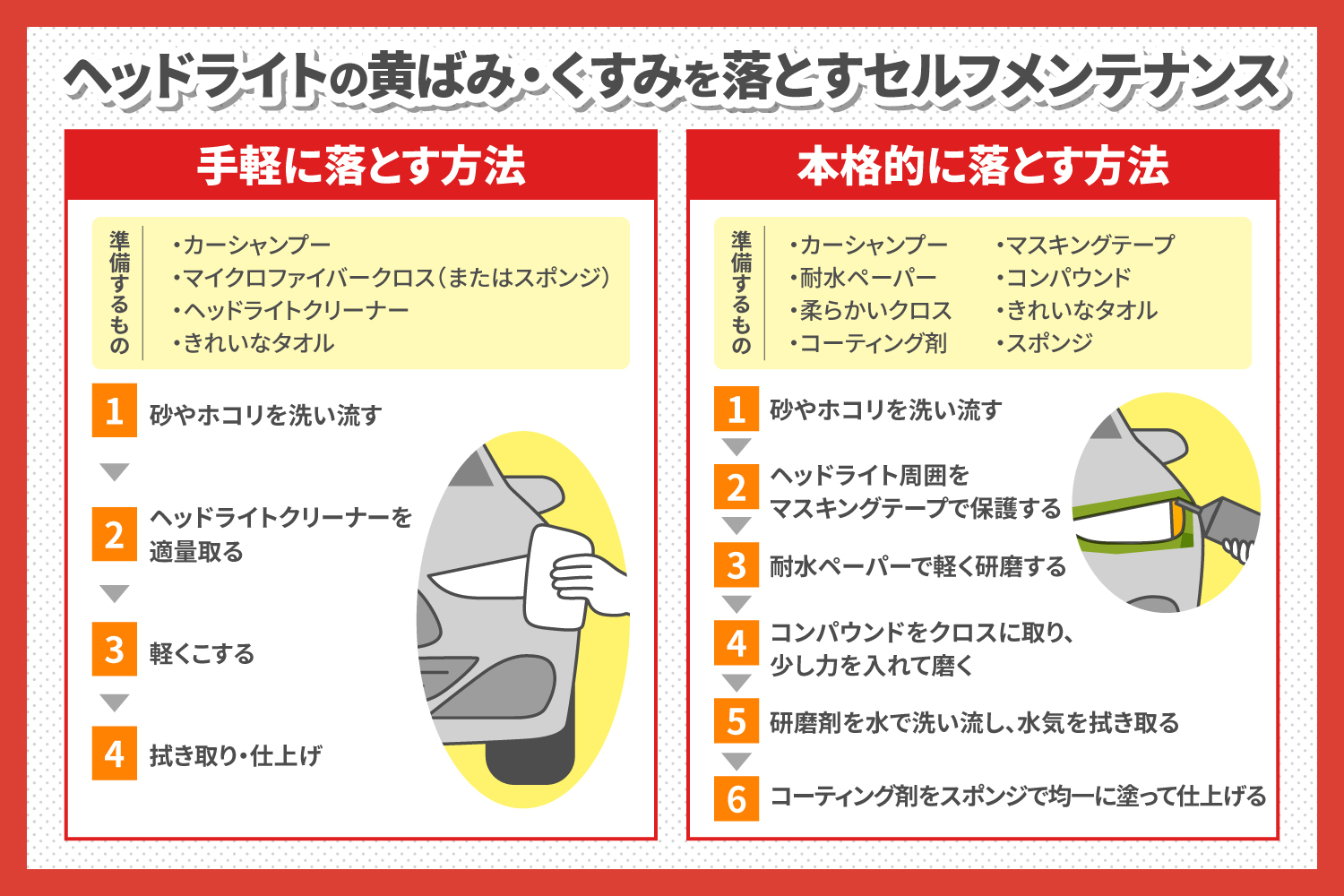 ヘッドライトの黄ばみ・くすみを落とすセルフメンテナンス

手軽に落とす方法

準備するもの

・カーシャンプー
・マイクロファイバークロス（またはスポンジ）
・ヘッドライトクリーナー
・きれいなタオル

1 砂やホコリを洗い流す

2 ヘッドライトクリーナーを適量取る

3 軽くこする

4 拭き取り・仕上げ

本格的に落とす方法

準備するもの

・カーシャンプー
・耐水ペーパー
・柔らかいクロス
・コーティング剤
・マスキングテープ
・コンパウンド
・きれいなタオル
・スポンジ

1 砂やホコリを洗い流す

2 ヘッドライト周囲をマスキングテープで保護する

3 耐水ペーパーで軽く研磨する

4 コンパウンドをクロスに取り、少し力を入れて磨く

5 研磨剤を水で洗い流し、水気を拭き取る

6 コーティング剤をスポンジで均一に塗って仕上げる